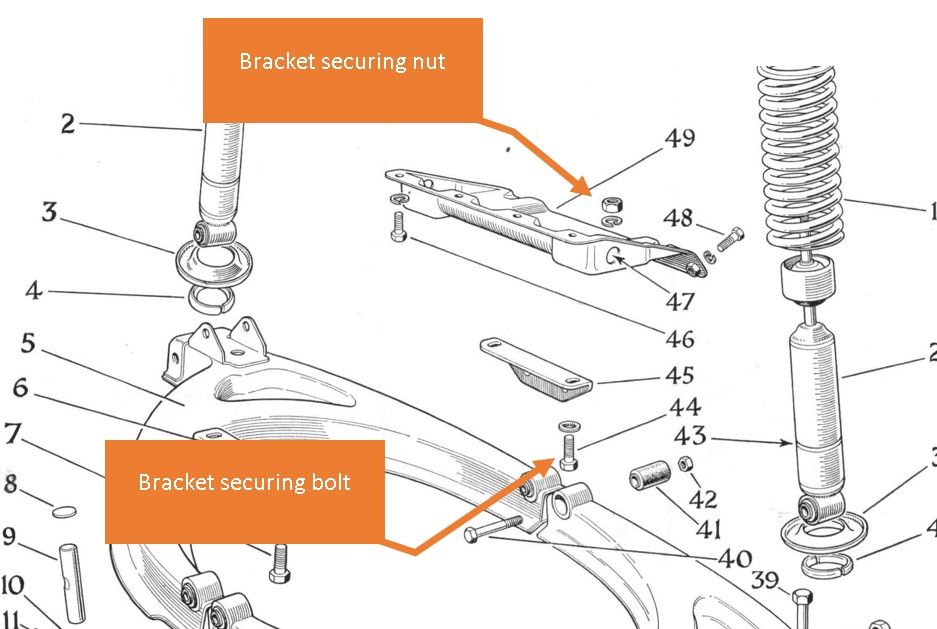 Bracket securing nut

2
3
4
5
6
7
8
9
10
11

49
48
47
46
45
44
43
42
41
40
39

1
2
3
4

Bracket securing bolt