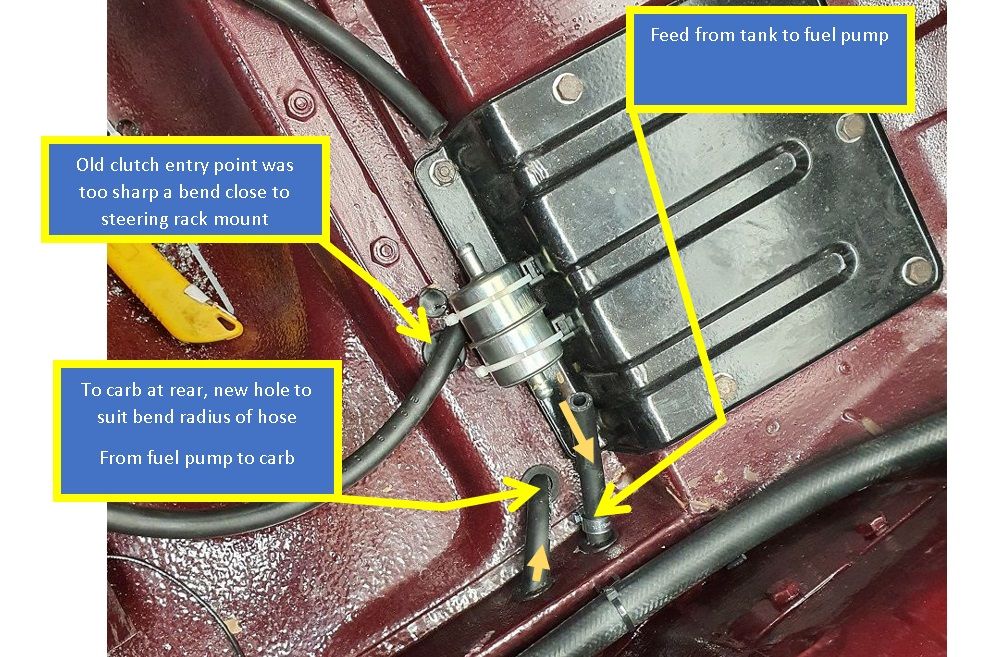 Feed from tank to fuel pump

Old clutch entry point was too sharp a bend close to steering rack mount

To carb at rear, new hole to suit bend radius of hose

From fuel pump to carb